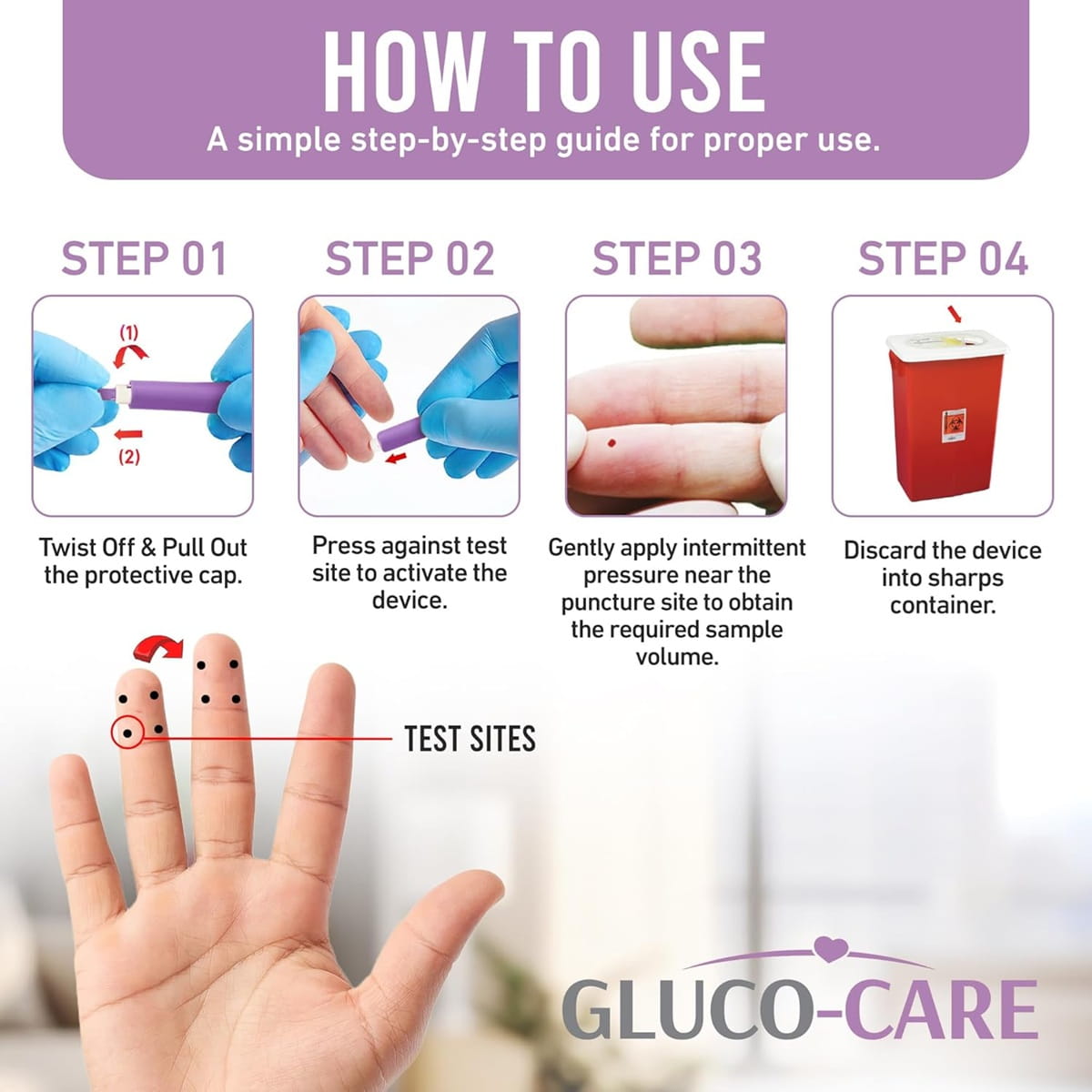 HOW TO USE
A simple step-by-step guide for proper use.

STEP 01

(1)
(2)

Twist Off & Pull Out the protective cap.

STEP 02

Press against test site to activate the device.

STEP 03

Gently apply intermittent pressure near the puncture site to obtain the required sample volume.

STEP 04

Discard the device into sharps container.

TEST SITES

GLUCO-CARE