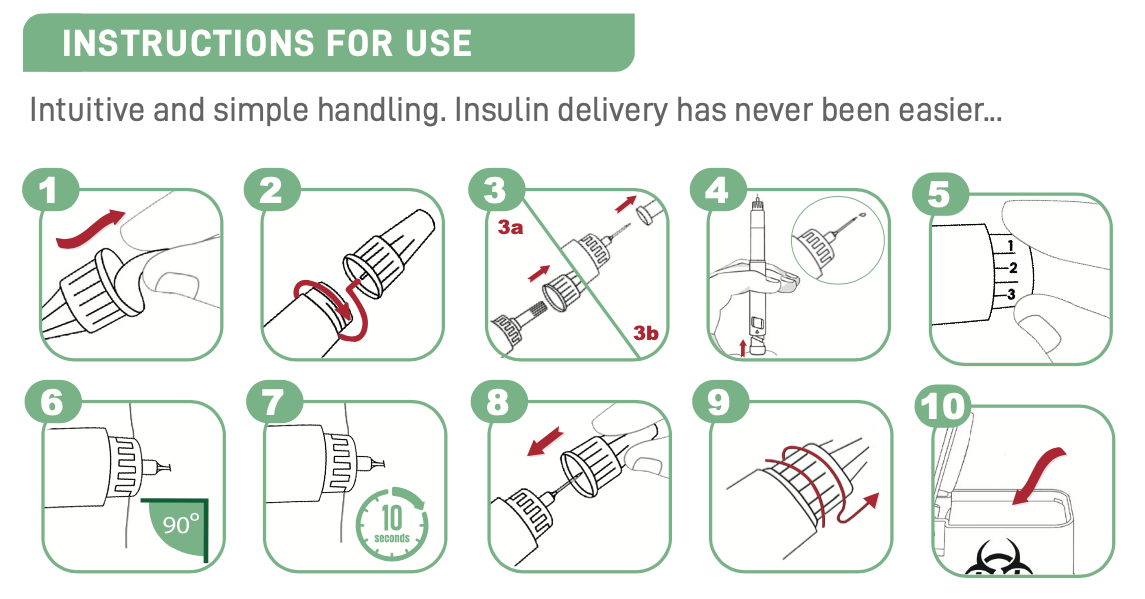 INSTRUCTIONS FOR USE

Intuitive and simple handling. Insulin delivery has never been easier...

1

2

3

3a

3b

4

5

1

2

3

6

90°

7

10 seconds

8

9

10